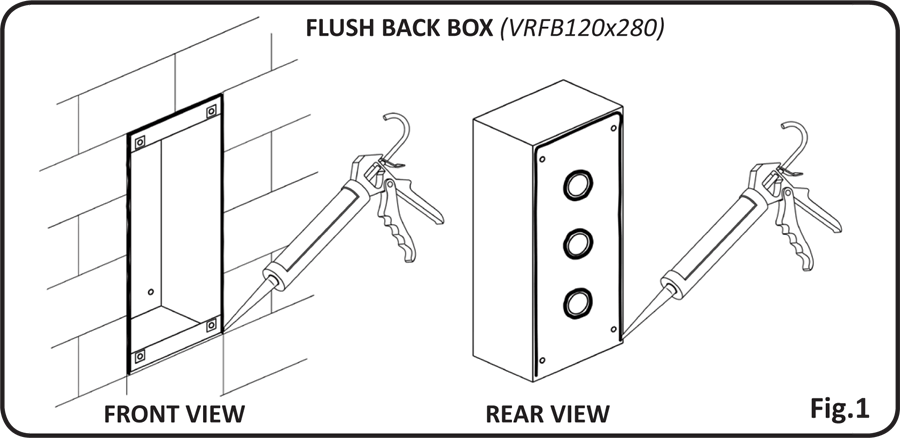 FLUSH BACK BOX (VRFB120x280)

FRONT VIEW

REAR VIEW

Fig.1